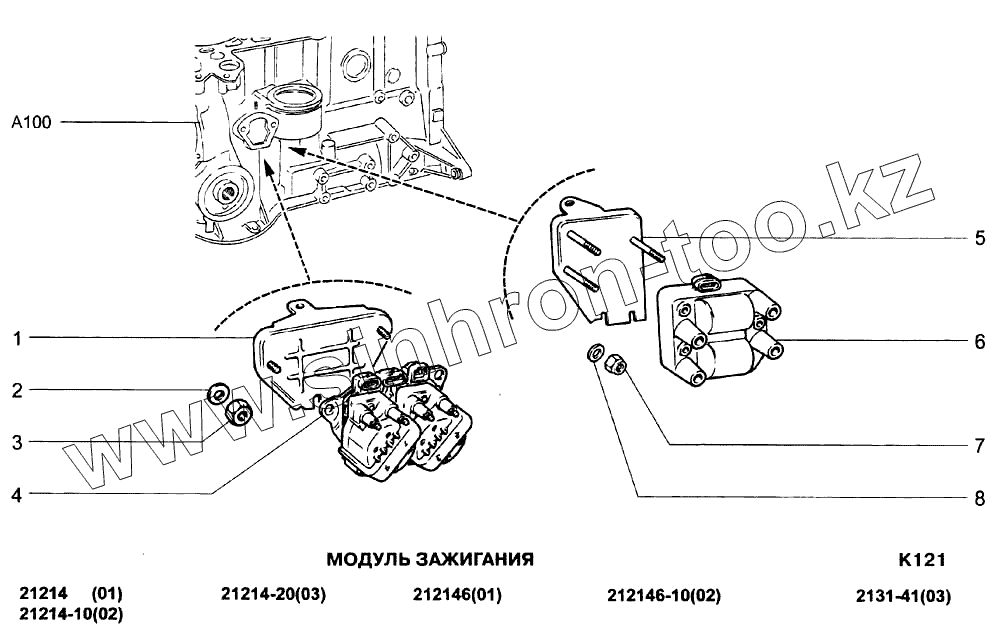 A100

1
2
3
4

5
6
7
8

www.sinhron-too.kz

МОДУЛЬ ЗАЖИГАНИЯ

K121

21214 (01)
21214-10(02)

21214-20(03)

212146(01)

212146-10(02)

2131-41(03)